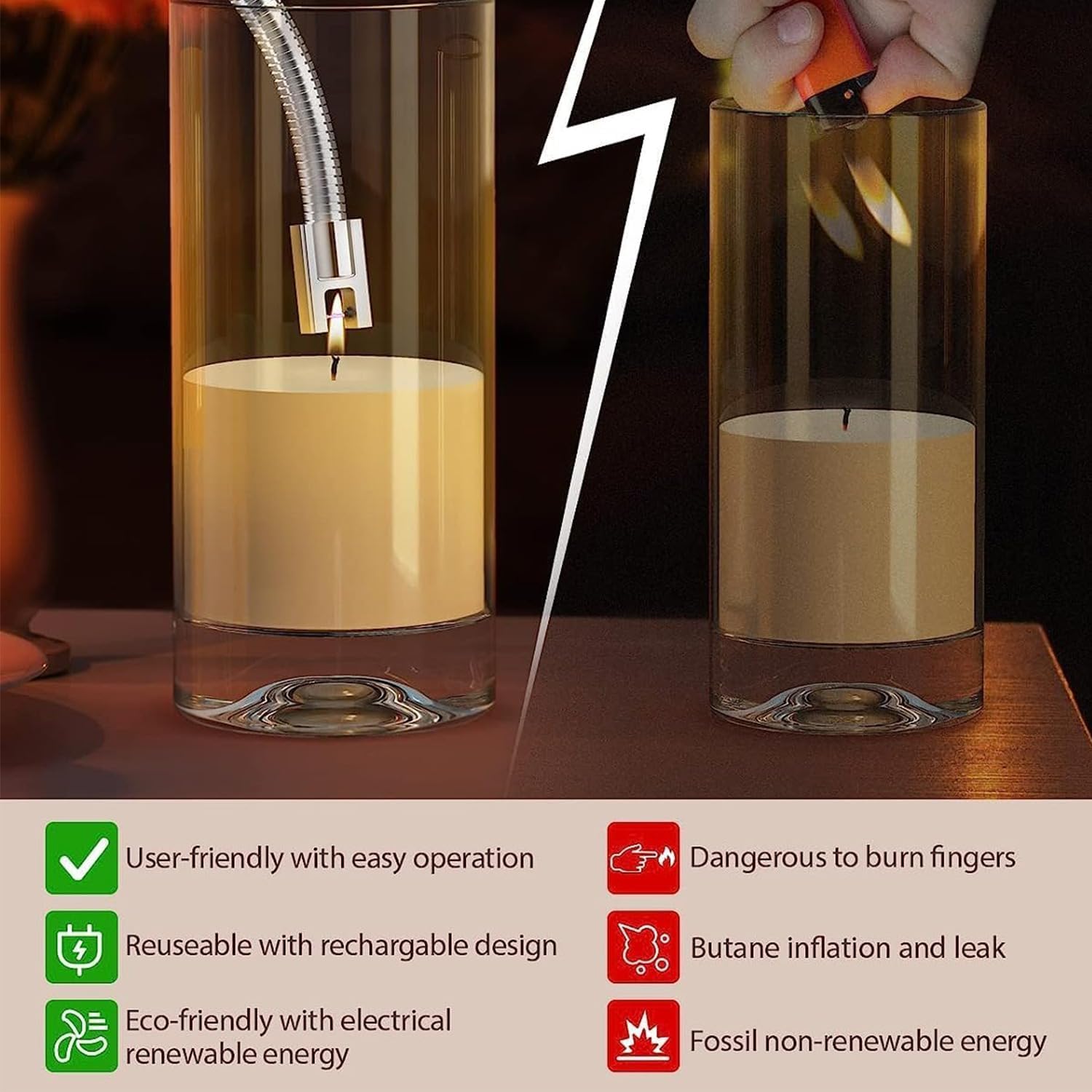 User-friendly with easy operation

Reuseable with rechargable design

Eco-friendly with electrical renewable energy

Dangerous to burn fingers

Butane inflation and leak

Fossil non-renewable energy